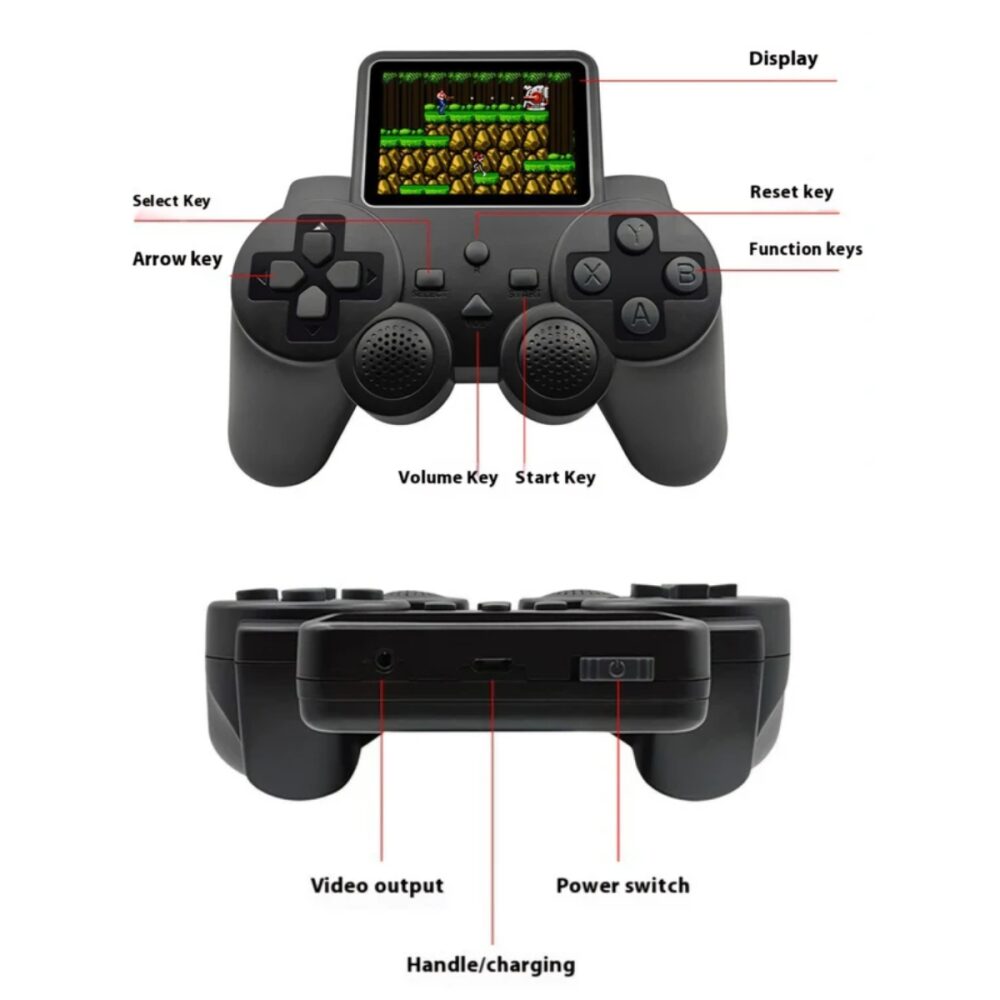 Display

Select Key

Reset key

Arrow key

Function keys

Y

X

B

A

Volume Key

Start Key

Video output

Power switch

Handle/charging